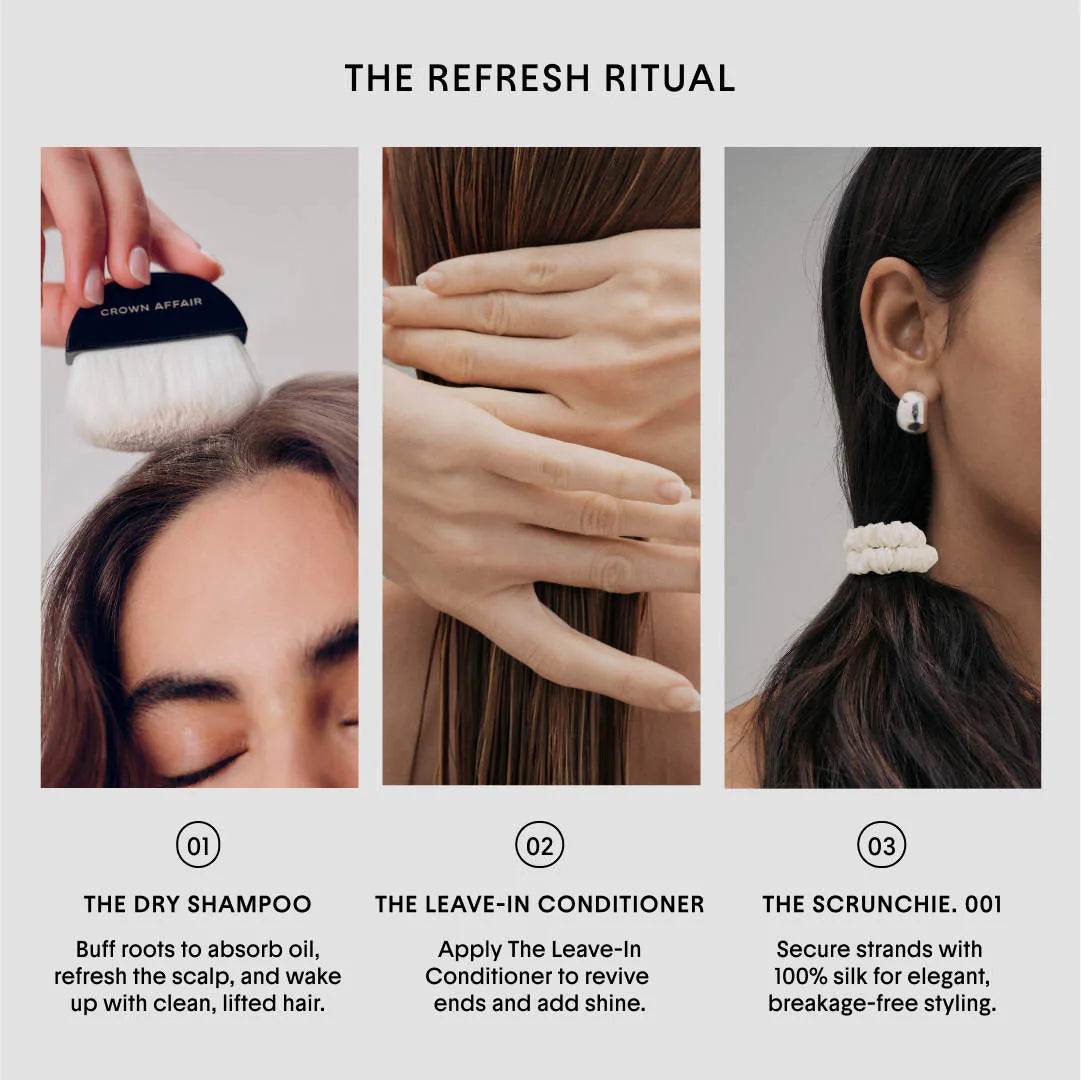 THE REFRESH RITUAL

CROWN AFFAIR

01

THE DRY SHAMPOO

Buff roots to absorb oil, refresh the scalp, and wake up with clean, lifted hair.

02

THE LEAVE-IN CONDITIONER

Apply The Leave-In Conditioner to revive ends and add shine.

03

THE SCRUNCHIE. 001

Secure strands with 100% silk for elegant, breakage-free styling.